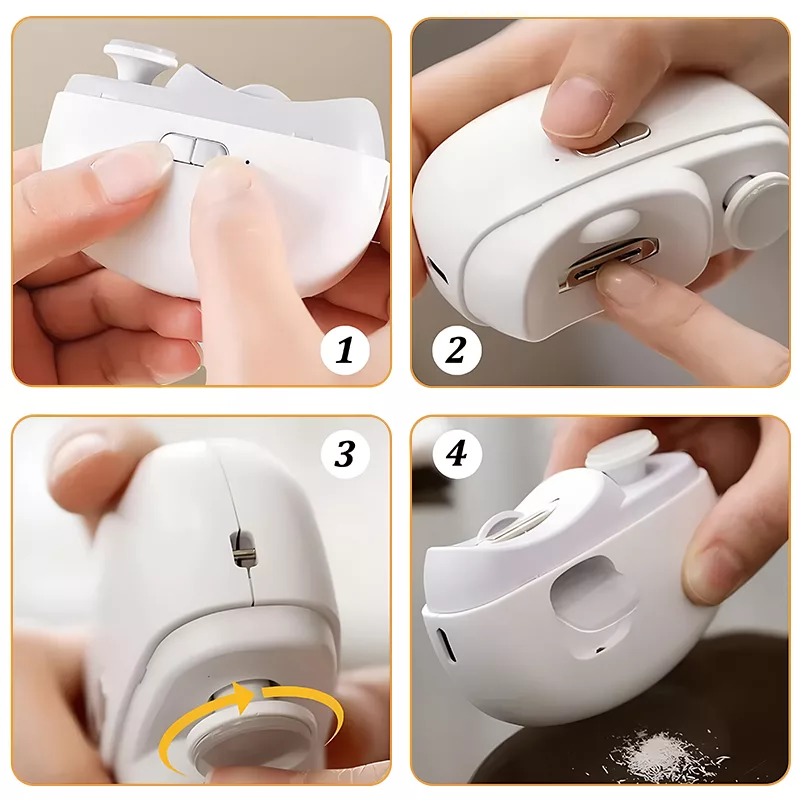 1

2

3

4